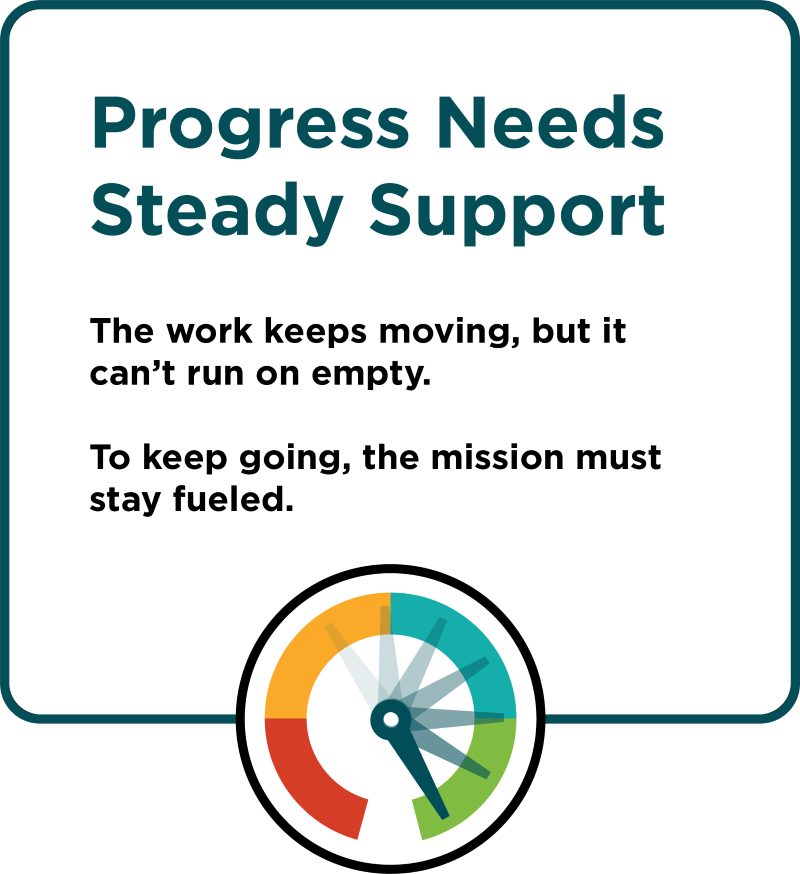 Progress Needs Steady Support

The work keeps moving, but it can’t run on empty.

To keep going, the mission must stay fueled.